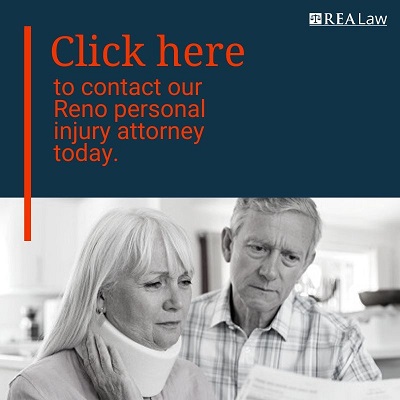 REA Law

Click here

to contact our Reno personal injury attorney today.